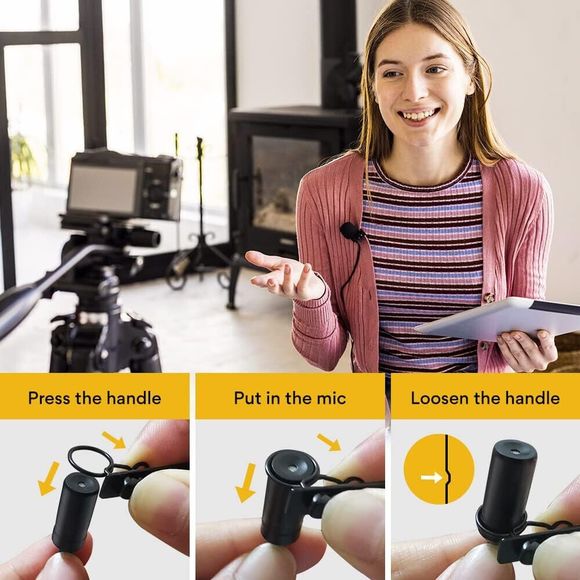 Press the handle

Put in the mic

Loosen the handle